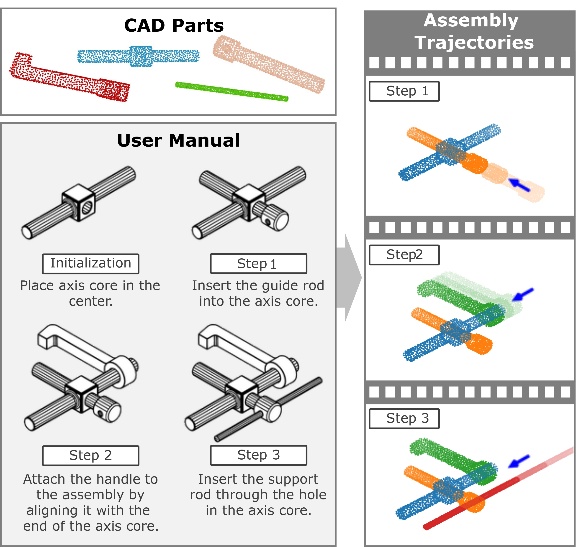 CAD Parts

User Manual

Initialization
Place axis core in the center.

Step 1
Insert the guide rod into the axis core.

Step 2
Attach the handle to the assembly by aligning it with the end of the axis core.

Step 3
Insert the support rod through the hole in the axis core.

Assembly Trajectories

Step 1

Step2

Step 3